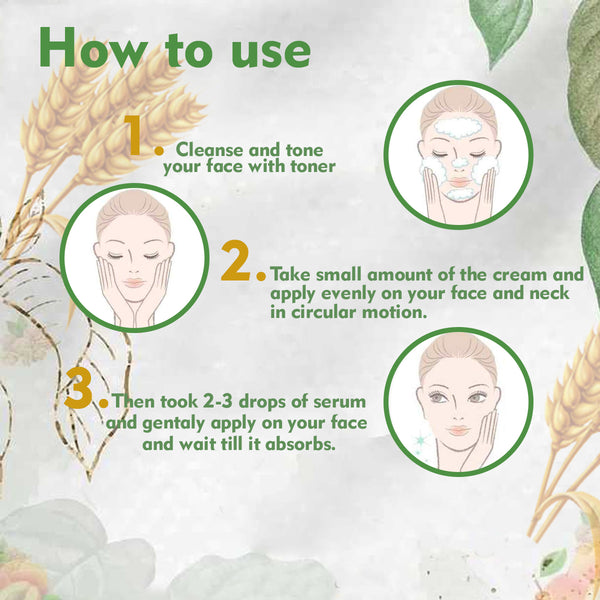 How to use

1. Cleanse and tone your face with toner

2. Take small amount of the cream and apply evenly on your face and neck in circular motion.

3. Then took 2-3 drops of serum and gentaly apply on your face and wait till it absorbs.